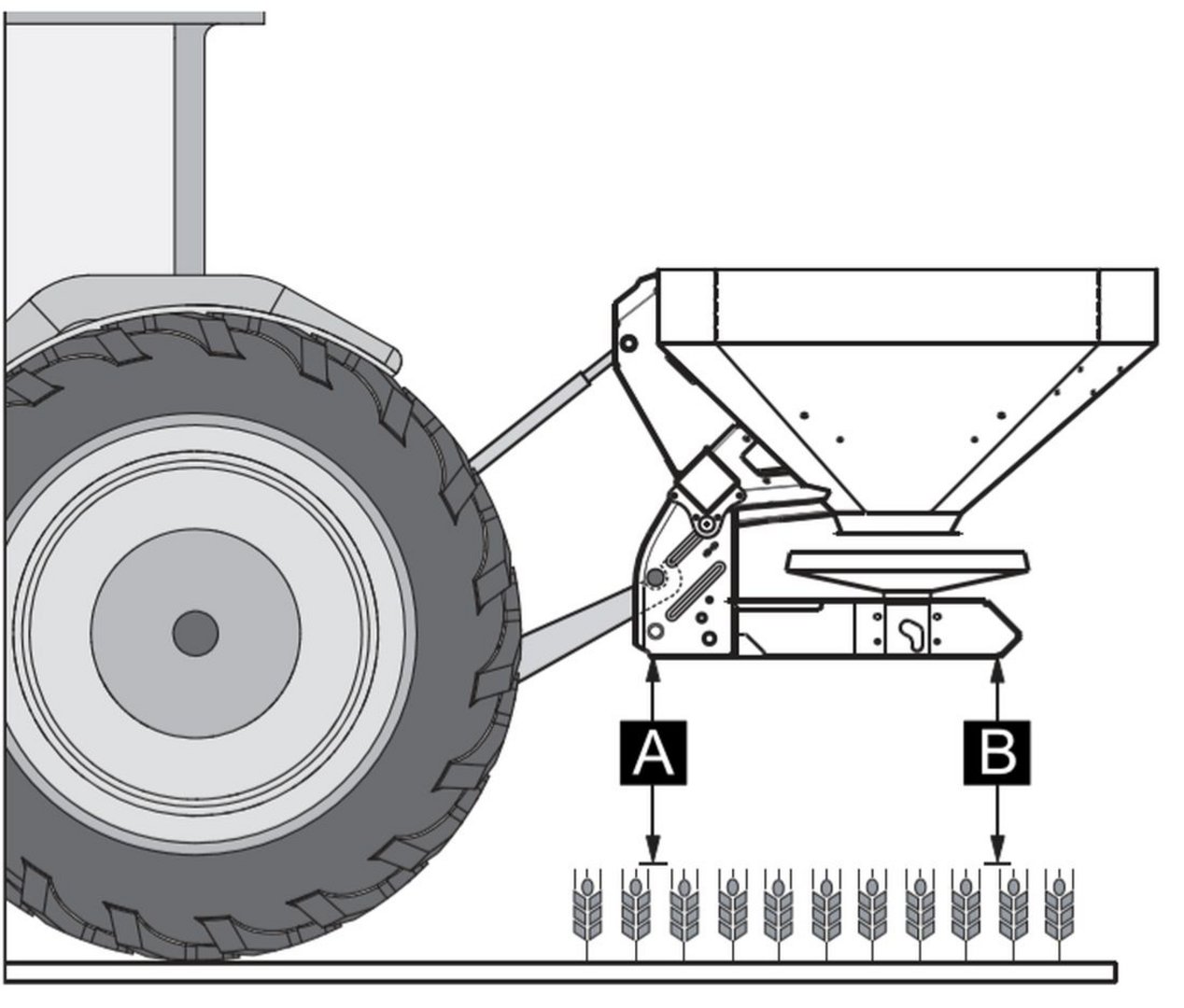 A
B